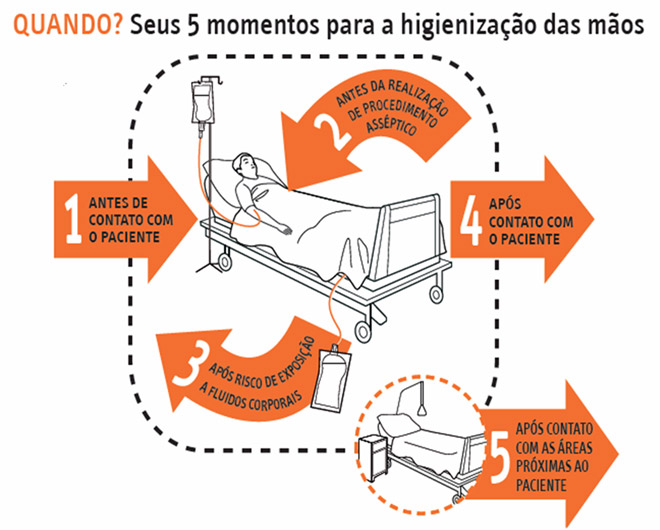 QUANDO? Seus 5 momentos para a higienização das mãos

1 ANTES DE CONTATO COM O PACIENTE

2 ANTES DA REALIZAÇÃO DE PROCEDIMENTO ASSÉPTICO

3 APÓS RISCO DE EXPOSIÇÃO A FLUIDOS CORPORAIS

4 APÓS CONTATO COM O PACIENTE

5 APÓS CONTATO COM AS ÁREAS PRÓXIMAS AO PACIENTE