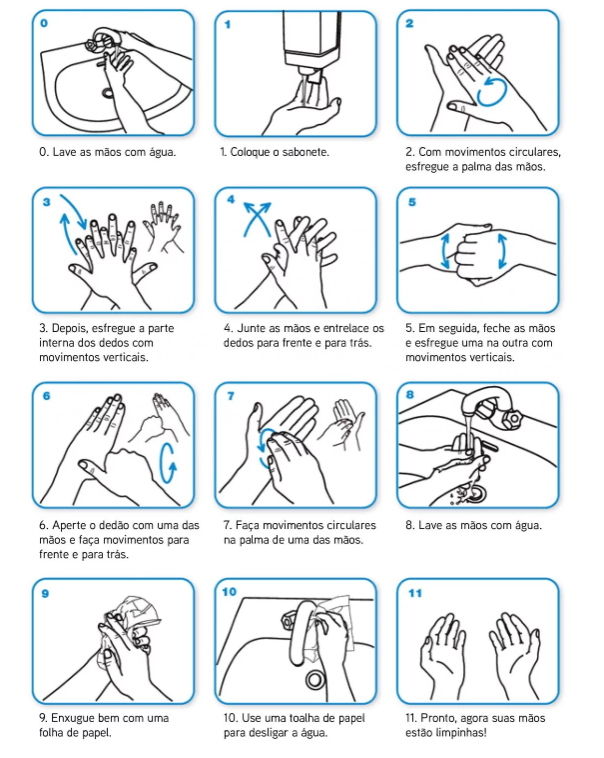 0

0. Lave as mãos com água.

1

1. Coloque o sabonete.

2

2. Com movimentos circulares, esfregue a palma das mãos.

3

3. Depois, esfregue a parte interna dos dedos com movimentos verticais.

4

4. Junte as mãos e entrelace os dedos para frente e para trás.

5

5. Em seguida, feche as mãos e esfregue uma na outra com movimentos verticais.

6

6. Aperte o dedão com uma das mãos e faça movimentos para frente e para trás.

7

7. Faça movimentos circulares na palma de uma das mãos.

8

8. Lave as mãos com água.

9

9. Enxugue bem com uma folha de papel.

10

10. Use uma toalha de papel para desligar a água.

11

11. Pronto, agora suas mãos estão limpinhas!