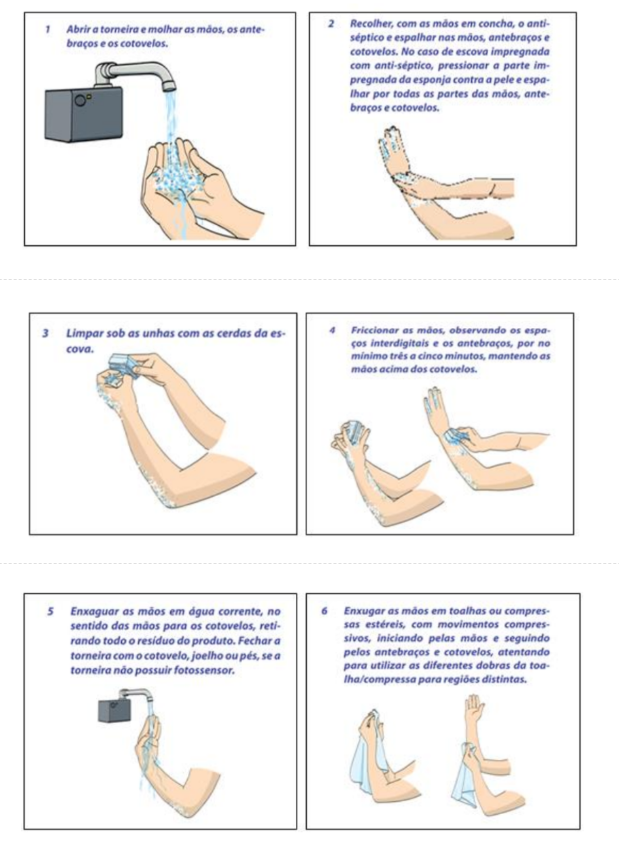 1 Abrir a torneira e molhar as mãos, os antebraços e os cotovelos.

2 Recolher, com as mãos em concha, o anti-séptico e espalhar nas mãos, antebraços e cotovelos. No caso de escova impregnada com anti-séptico, pressionar a parte impregnada da esponja contra a pele e espalhar por todas as partes das mãos, antebraços e cotovelos.

3 Limpar sob as unhas com as cerdas da escova.

4 Friccionar as mãos, observando os espaços interdigitais e os antebraços, por no mínimo três a cinco minutos, mantendo as mãos acima dos cotovelos.

5 Enxaguar as mãos em água corrente, no sentido das mãos para os cotovelos, retirando todo o resíduo do produto. Fechar a torneira com o cotovelo, joelho ou pés, se a torneira não possuir fotossensor.

6 Enxugar as mãos em toalhas ou compressas estéreis, com movimentos compressivos, iniciando pelas mãos e seguindo pelos antebraços e cotovelos, atentando para utilizar as diferentes dobras da toalha/compressa para regiões distintas.