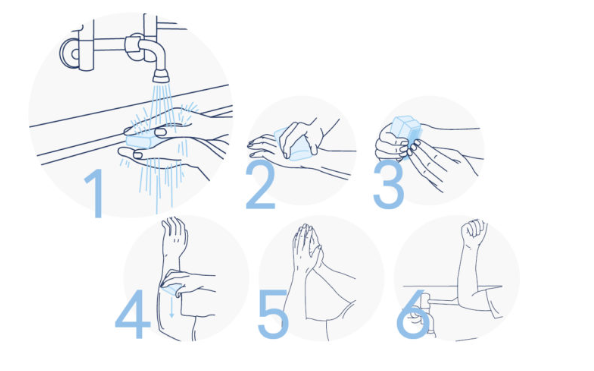 1
2
3
4
5
6